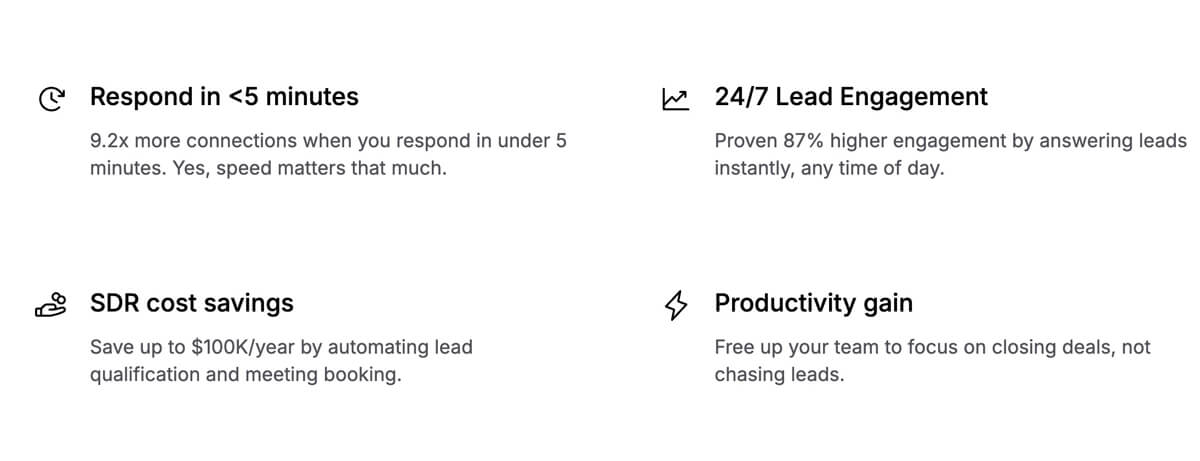 Respond in <5 minutes

9.2x more connections when you respond in under 5 minutes. Yes, speed matters that much.

SDR cost savings

Save up to $100K/year by automating lead qualification and meeting booking.

24/7 Lead Engagement

Proven 87% higher engagement by answering leads instantly, any time of day.

Productivity gain

Free up your team to focus on closing deals, not chasing leads.